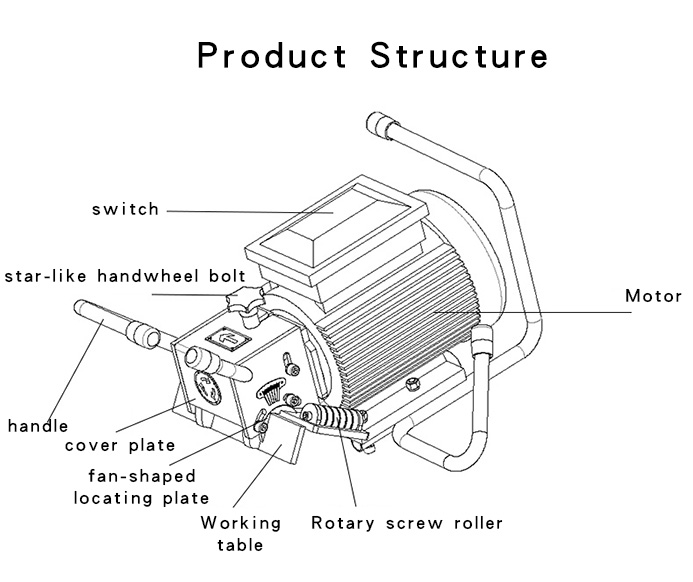 Product Structure

switch

star-like handwheel bolt

Motor

handle

cover plate

fan-shaped locating plate

Working table

Rotary screw roller