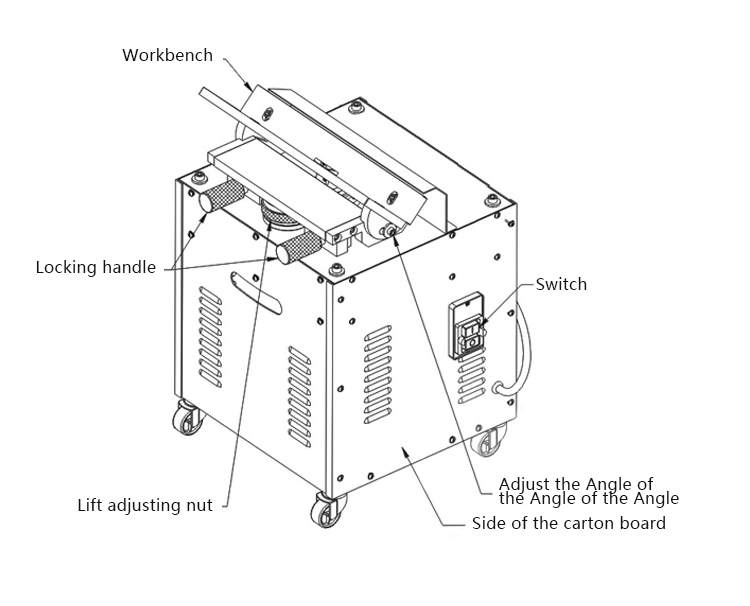 Workbench

Locking handle

Switch

Lift adjusting nut

Adjust the Angle of the Angle of the Angle

Side of the carton board