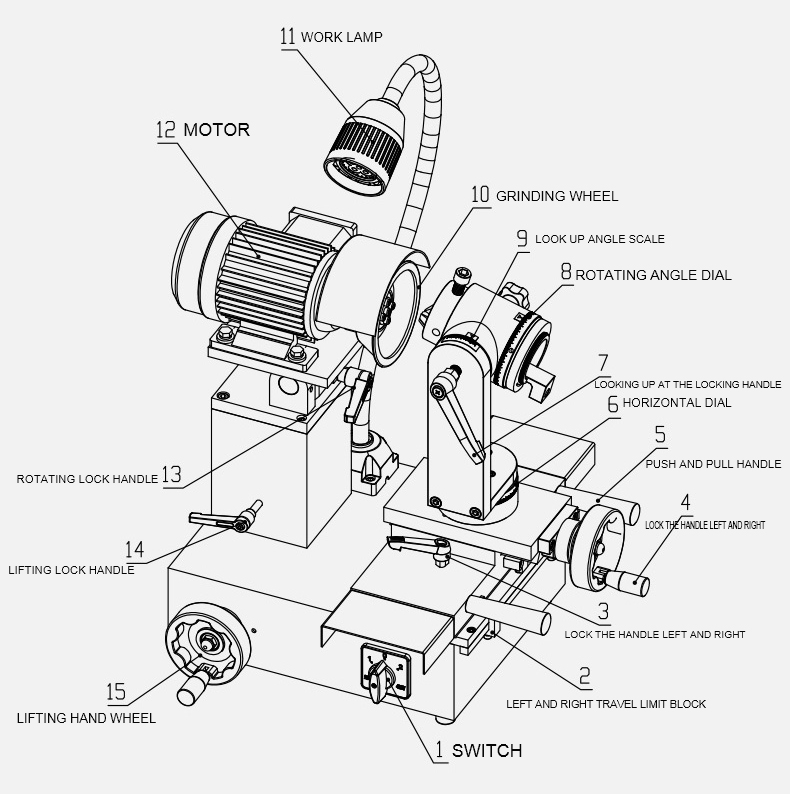 11 WORK LAMP

12 MOTOR

10 GRINDING WHEEL

9 LOOK UP ANGLE SCALE

8 ROTATING ANGLE DIAL

7 LOOKING UP AT THE LOCKING HANDLE

6 HORIZONTAL DIAL

5 PUSH AND PULL HANDLE

4 LOCK THE HANDLE LEFT AND RIGHT

ROTATING LOCK HANDLE 13

14 LIFTING LOCK HANDLE

3 LOCK THE HANDLE LEFT AND RIGHT

2 LEFT AND RIGHT TRAVEL LIMIT BLOCK

15 LIFTING HAND WHEEL

1 SWITCH