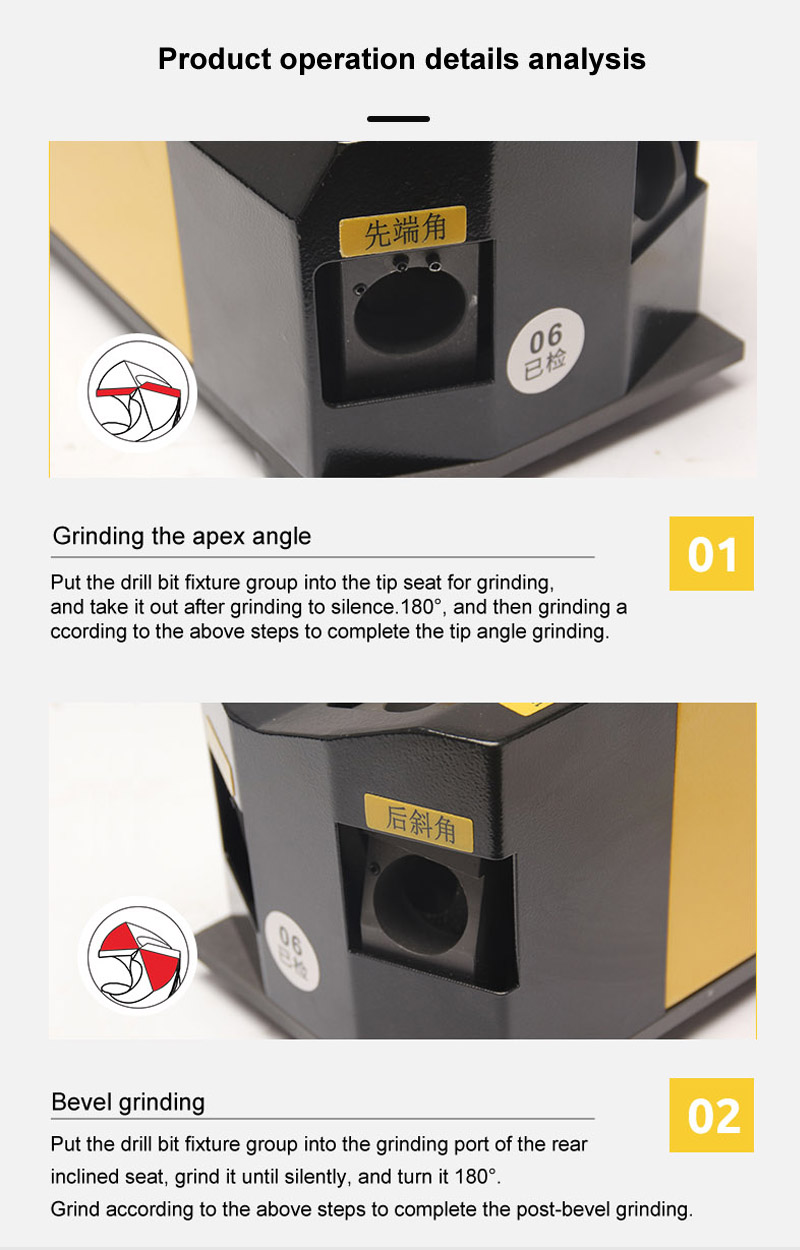 Product operation details analysis

先端角

06
已检

Grinding the apex angle

01

Put the drill bit fixture group into the tip seat for grinding, and take it out after grinding to silence.180°, and then grinding a ccording to the above steps to complete the tip angle grinding.

后斜角

06
已检

Bevel grinding

02

Put the drill bit fixture group into the grinding port of the rear inclined seat, grind it until silently, and turn it 180°.
Grind according to the above steps to complete the post-bevel grinding.