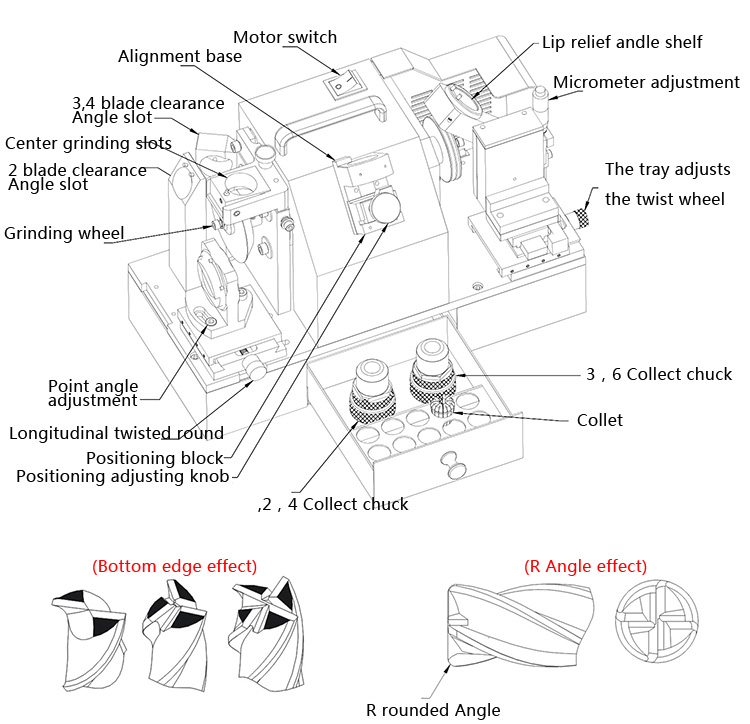 Motor switch
Alignment base
Lip relief andle shelf
Micrometer adjustment
3,4 blade clearance Angle slot
Center grinding slots
2 blade clearance Angle slot
Grinding wheel
The tray adjusts the twist wheel
Point angle adjustment
Longitudinal twisted round
Positioning block
Positioning adjusting knob
3 , 6 Collect chuck
Collet
,2 , 4 Collect chuck

(Bottom edge effect)

(R Angle effect)

R rounded Angle