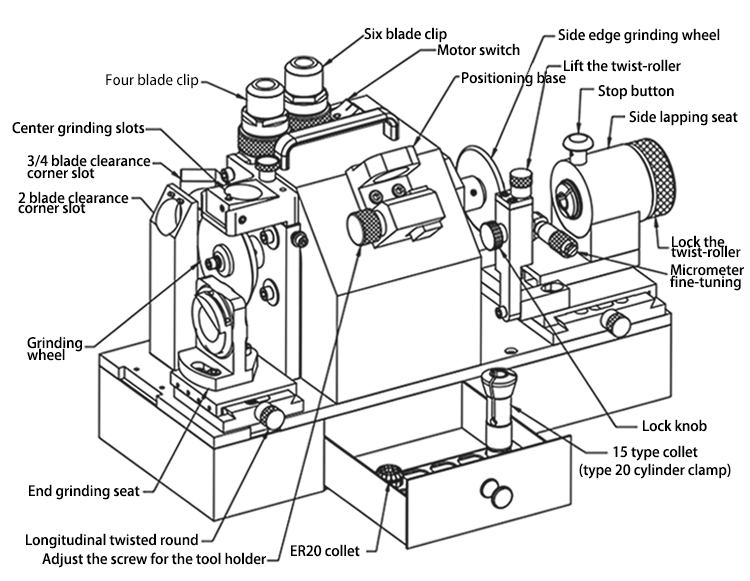 Six blade clip
Motor switch
Side edge grinding wheel
Lift the twist-roller
Four blade clip
Positioning base
Stop button
Side lapping seat
Center grinding slots
3/4 blade clearance corner slot
2 blade clearance corner slot
Lock the twist-roller
Micrometer fine-tuning
Grinding wheel
Lock knob
15 type collet (type 20 cylinder clamp)
End grinding seat
Longitudinal twisted round
Adjust the screw for the tool holder
ER20 collet