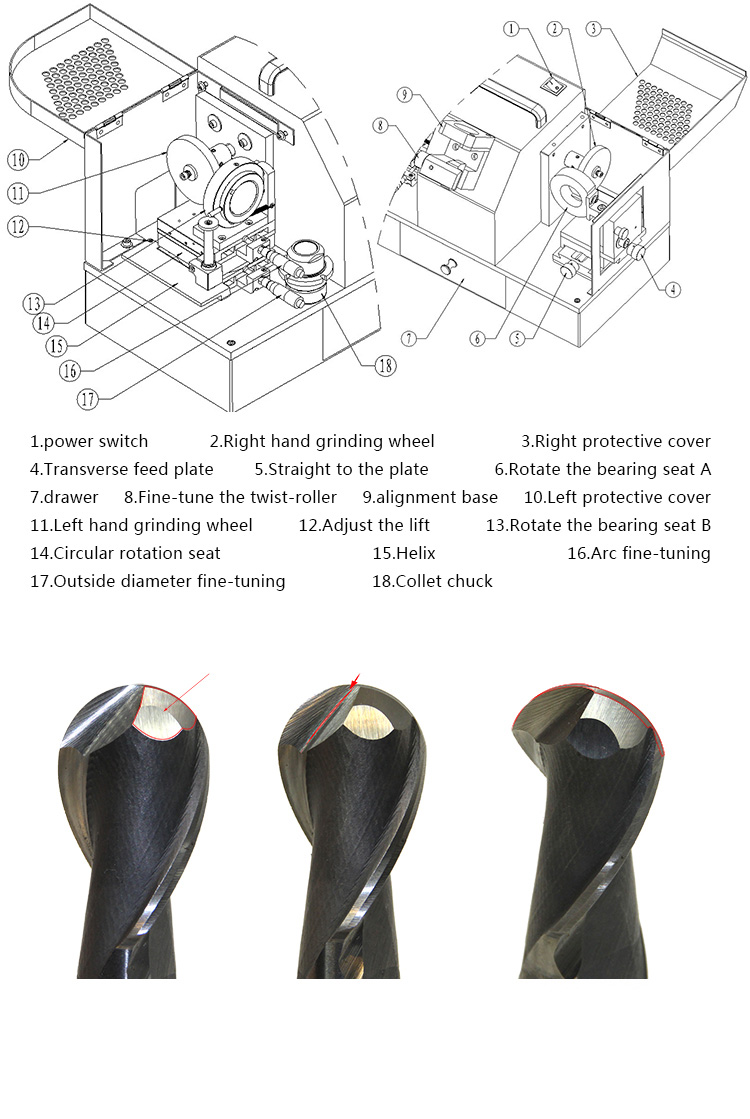 10
11
12
13
14
15
16
17
18

1
2
3
9
8
7
6
5
4

1.power switch 2.Right hand grinding wheel 3.Right protective cover
4.Transverse feed plate 5.Straight to the plate 6.Rotate the bearing seat A
7.drawer 8.Fine-tune the twist-roller 9.alignment base 10.Left protective cover
11.Left hand grinding wheel 12.Adjust the lift 13.Rotate the bearing seat B
14.Circular rotation seat 15.Helix 16.Arc fine-tuning
17.Outside diameter fine-tuning 18.Collet chuck