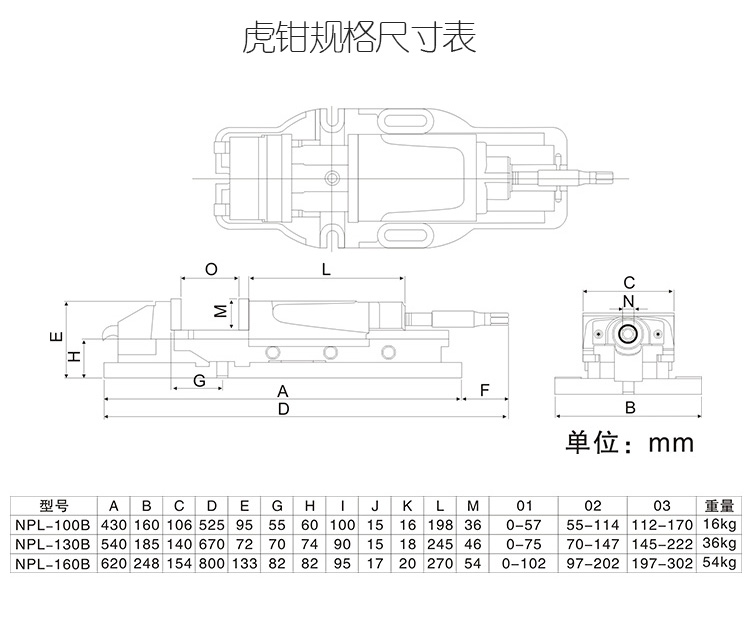 虎钳规格尺寸表

O L M E H G A F D C N B

单位：mm

| 型号 | A | B | C | D | E | G | H | I | J | K | L | M | 01 | 02 | 03 | 重量 |
|---|---|---|---|---|---|---|---|---|---|---|---|---|---|---|---|---|
| NPL-100B | 430 | 160 | 106 | 525 | 95 | 55 | 60 | 100 | 15 | 16 | 198 | 36 | 0-57 | 55-114 | 112-170 | 16kg |
| NPL-130B | 540 | 185 | 140 | 670 | 72 | 70 | 74 | 90 | 15 | 18 | 245 | 46 | 0-75 | 70-147 | 145-222 | 36kg |
| NPL-160B | 620 | 248 | 154 | 800 | 133 | 82 | 82 | 95 | 17 | 20 | 270 | 54 | 0-102 | 97-202 | 197-302 | 54kg |