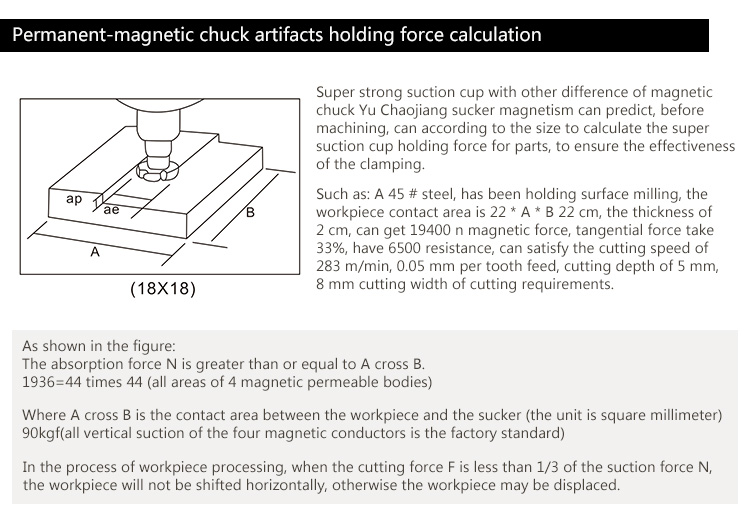 Permanent-magnetic chuck artifacts holding force calculation

ap
ae
B
A
(18X18)

Super strong suction cup with other difference of magnetic chuck Yu Chaojiang sucker magnetism can predict, before machining, can according to the size to calculate the super suction cup holding force for parts, to ensure the effectiveness of the clamping.

Such as: A 45 # steel, has been holding surface milling, the workpiece contact area is 22 * A * B 22 cm, the thickness of 2 cm, can get 19400 n magnetic force, tangential force take 33%, have 6500 resistance, can satisfy the cutting speed of 283 m/min, 0.05 mm per tooth feed, cutting depth of 5 mm, 8 mm cutting width of cutting requirements.

As shown in the figure:
The absorption force N is greater than or equal to A cross B.
1936=44 times 44 (all areas of 4 magnetic permeable bodies)

Where A cross B is the contact area between the workpiece and the sucker (the unit is square millimeter) 90kgf(all vertical suction of the four magnetic conductors is the factory standard)

In the process of workpiece processing, when the cutting force F is less than 1/3 of the suction force N, the workpiece will not be shifted horizontally, otherwise the workpiece may be displaced.